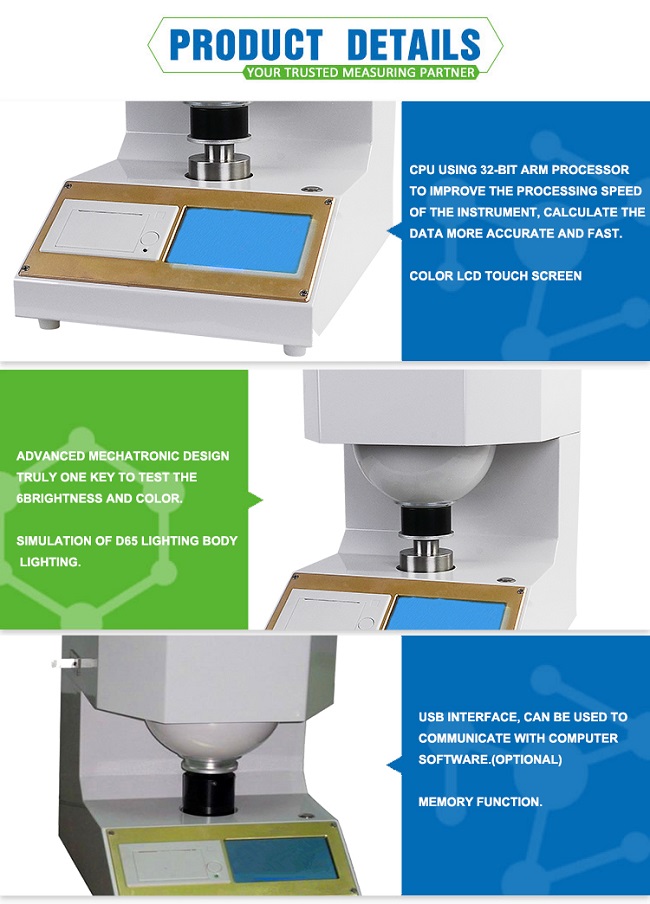 PRODUCT DETAILS
YOUR TRUSTED MEASURING PARTNER

CPU USING 32-BIT ARM PROCESSOR TO IMPROVE THE PROCESSING SPEED OF THE INSTRUMENT, CALCULATE THE DATA MORE ACCURATE AND FAST.

COLOR LCD TOUCH SCREEN

ADVANCED MECHATRONIC DESIGN TRULY ONE KEY TO TEST THE 6BRIGHTNESS AND COLOR.

SIMULATION OF D65 LIGHTING BODY LIGHTING.

USB INTERFACE, CAN BE USED TO COMMUNICATE WITH COMPUTER SOFTWARE.(OPTIONAL)

MEMORY FUNCTION.