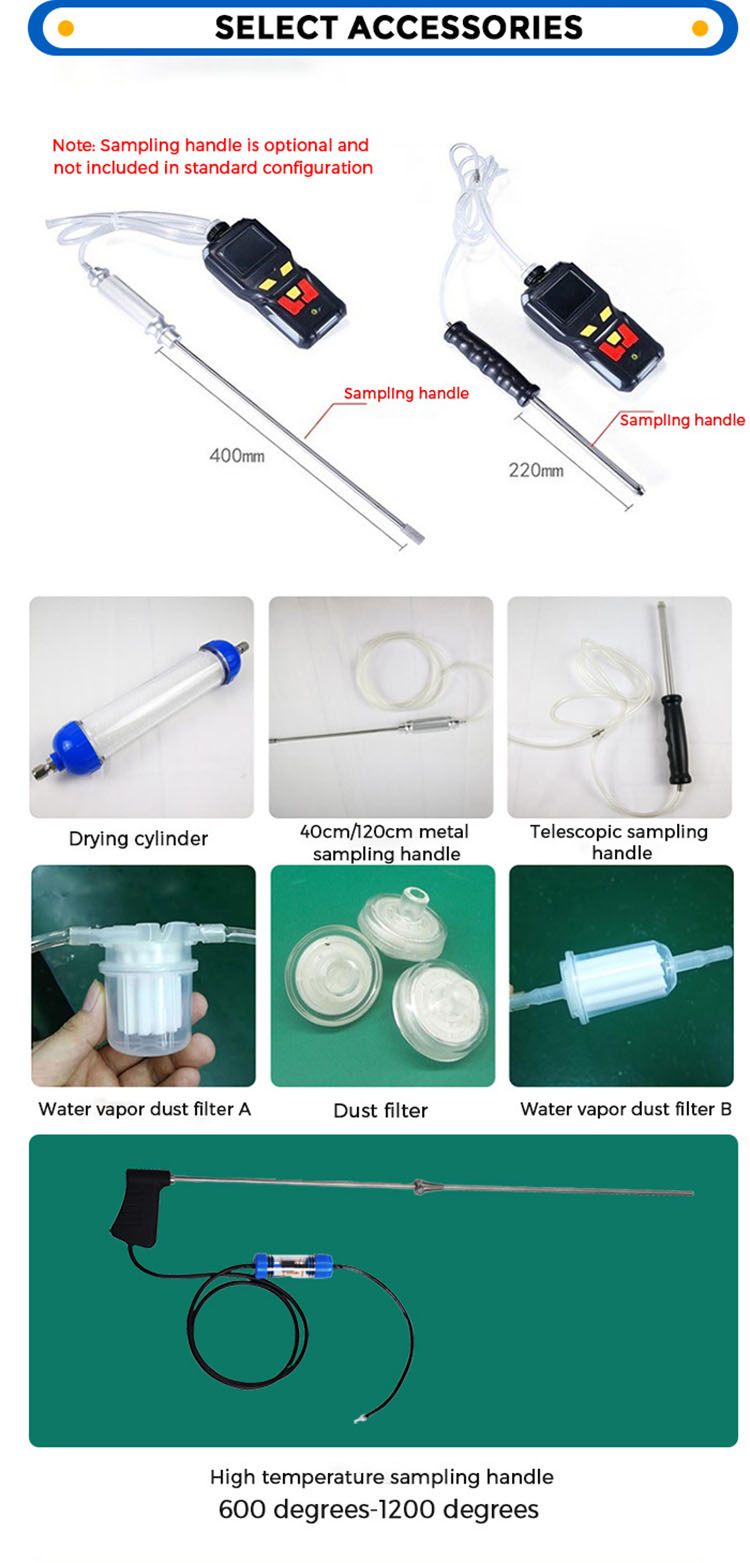 SELECT ACCESSORIES

Note: Sampling handle is optional and not included in standard configuration

Sampling handle

400mm

Sampling handle

220mm

Drying cylinder

40cm/120cm metal sampling handle

Telescopic sampling handle

Water vapor dust filter A

Dust filter

Water vapor dust filter B

High temperature sampling handle
600 degrees-1200 degrees